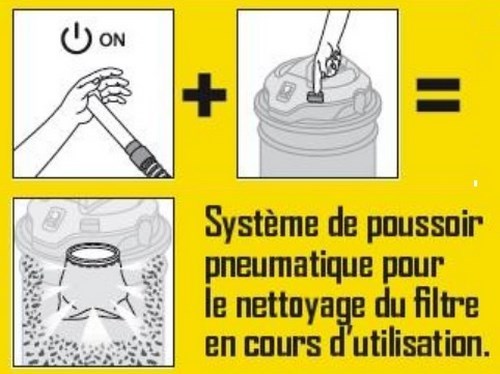 ON

+

=

Système de poussoir pneumatique pour le nettoyage du filtre en cours d'utilisation.