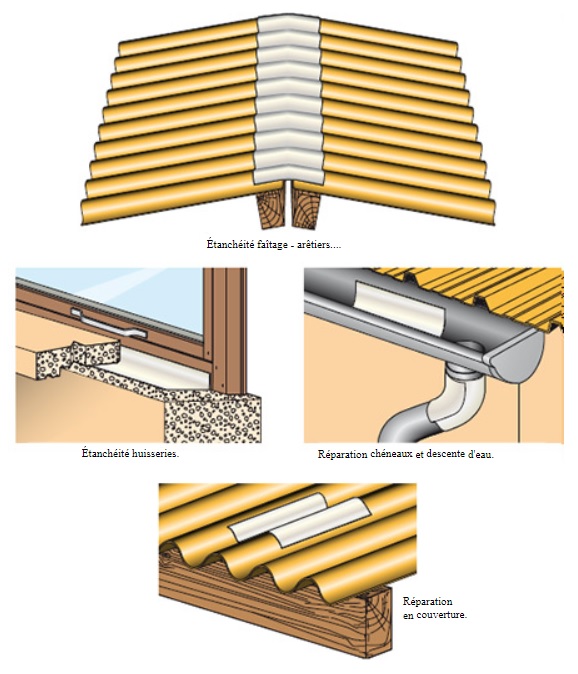 Étanchéité faîtage - arêtiers....

Étanchéité huisseries.

Réparation chéneaux et descente d'eau.

Réparation en couverture.