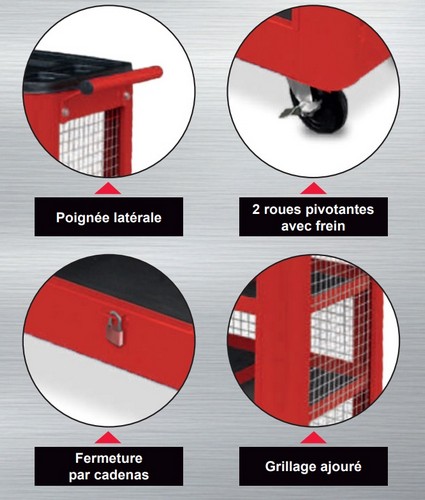 Poignée latérale

2 roues pivotantes avec frein

Fermeture par cadenas

Grillage ajouré