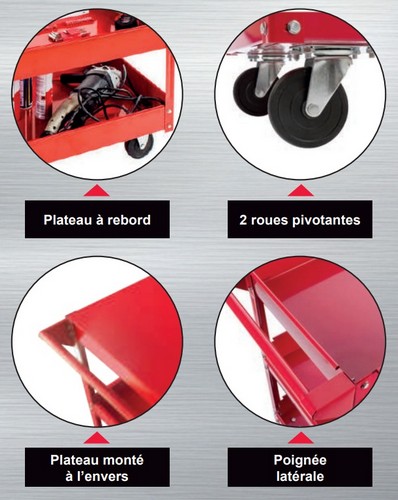 Plateau à rebord

2 roues pivotantes

Plateau monté
à l'envers

Poignée
latérale